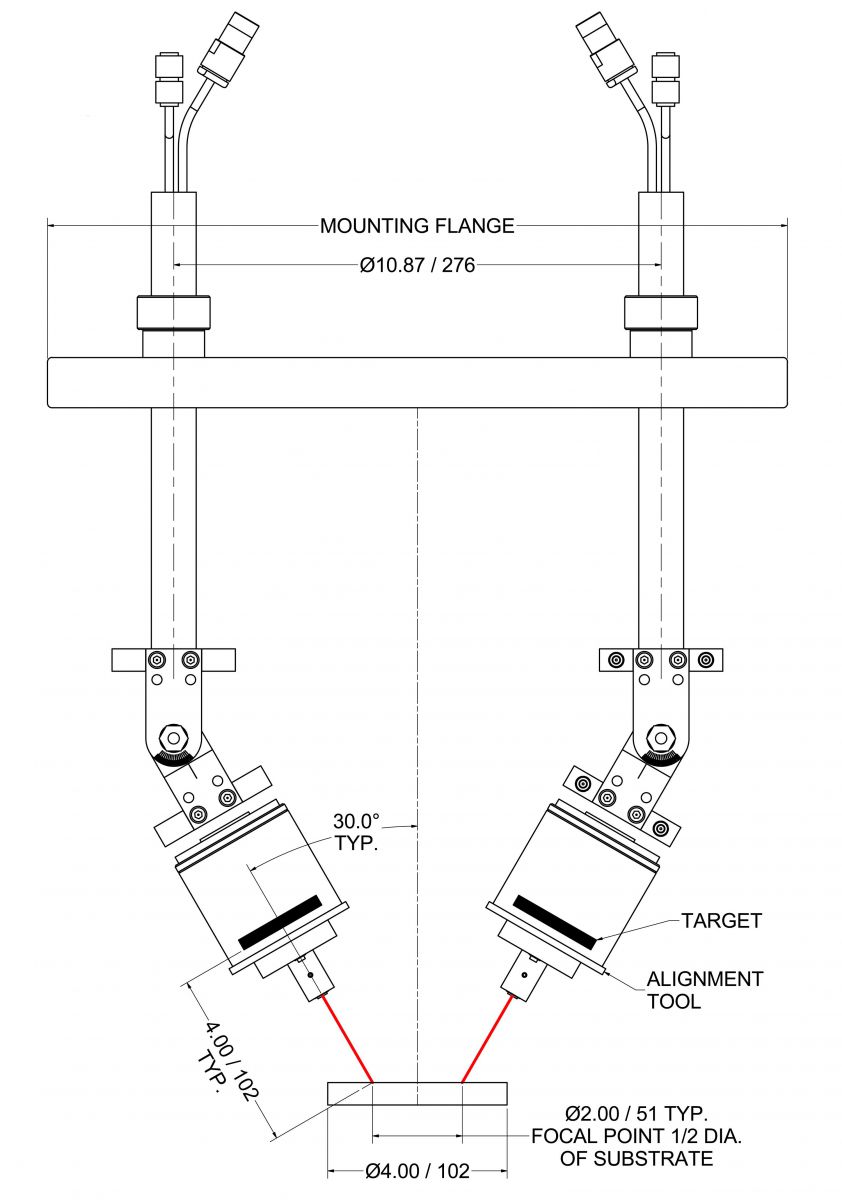 MOUNTING FLANGE

Ø10.87 / 276

30.0°
TYP.

TARGET

ALIGNMENT
TOOL

4.00 / 102
TYP.

Ø2.00 / 51 TYP.
FOCAL POINT 1/2 DIA.
OF SUBSTRATE

Ø4.00 / 102